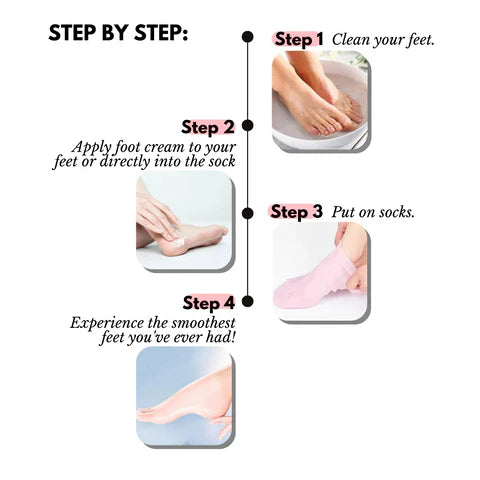 STEP BY STEP:

Step 1 Clean your feet.

Step 2
Apply foot cream to your feet or directly into the sock

Step 3 Put on socks.

Step 4
Experience the smoothest feet you've ever had!