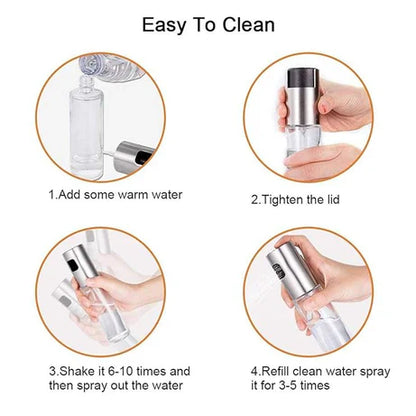 Easy To Clean

1.Add some warm water

2.Tighten the lid

3.Shake it 6-10 times and then spray out the water

4.Refill clean water spray it for 3-5 times