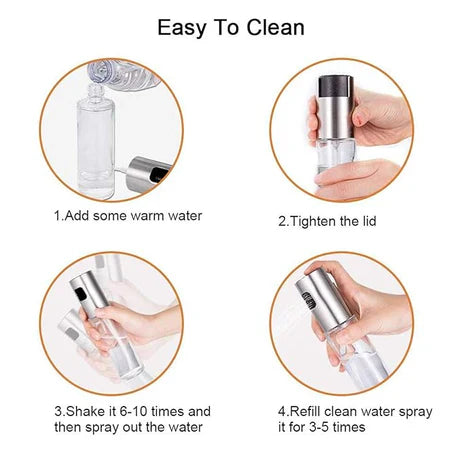 Easy To Clean

1.Add some warm water

2.Tighten the lid

3.Shake it 6-10 times and then spray out the water

4.Refill clean water spray it for 3-5 times